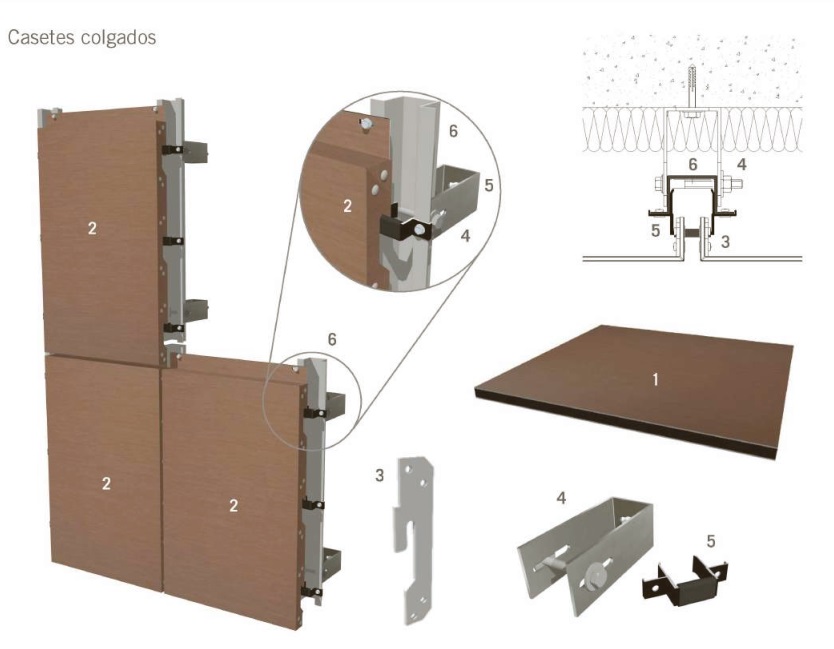 Casetes colgados

2

2

2

6

2

6

5

4

6

4

5

3

1

3

4

5